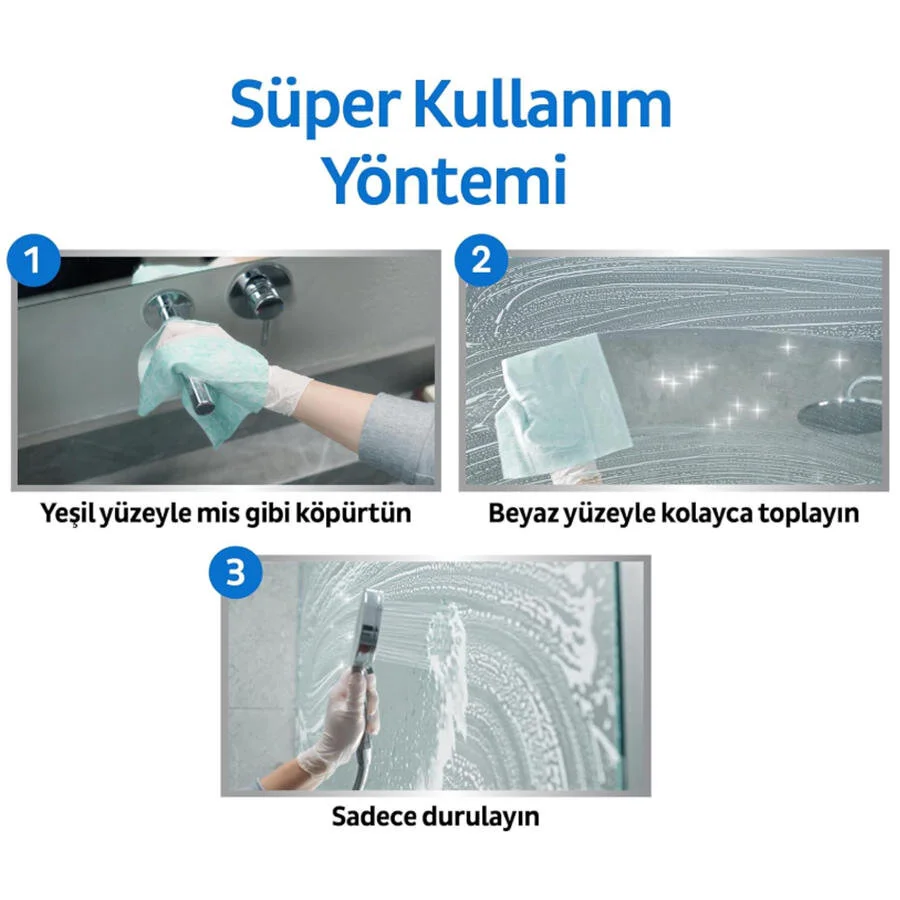 Süper Kullanım Yöntemi

1

Yeşil yüzeyle mis gibi köpürtün

2

Beyaz yüzeyle kolayca toplayın

3

Sadece durulayın